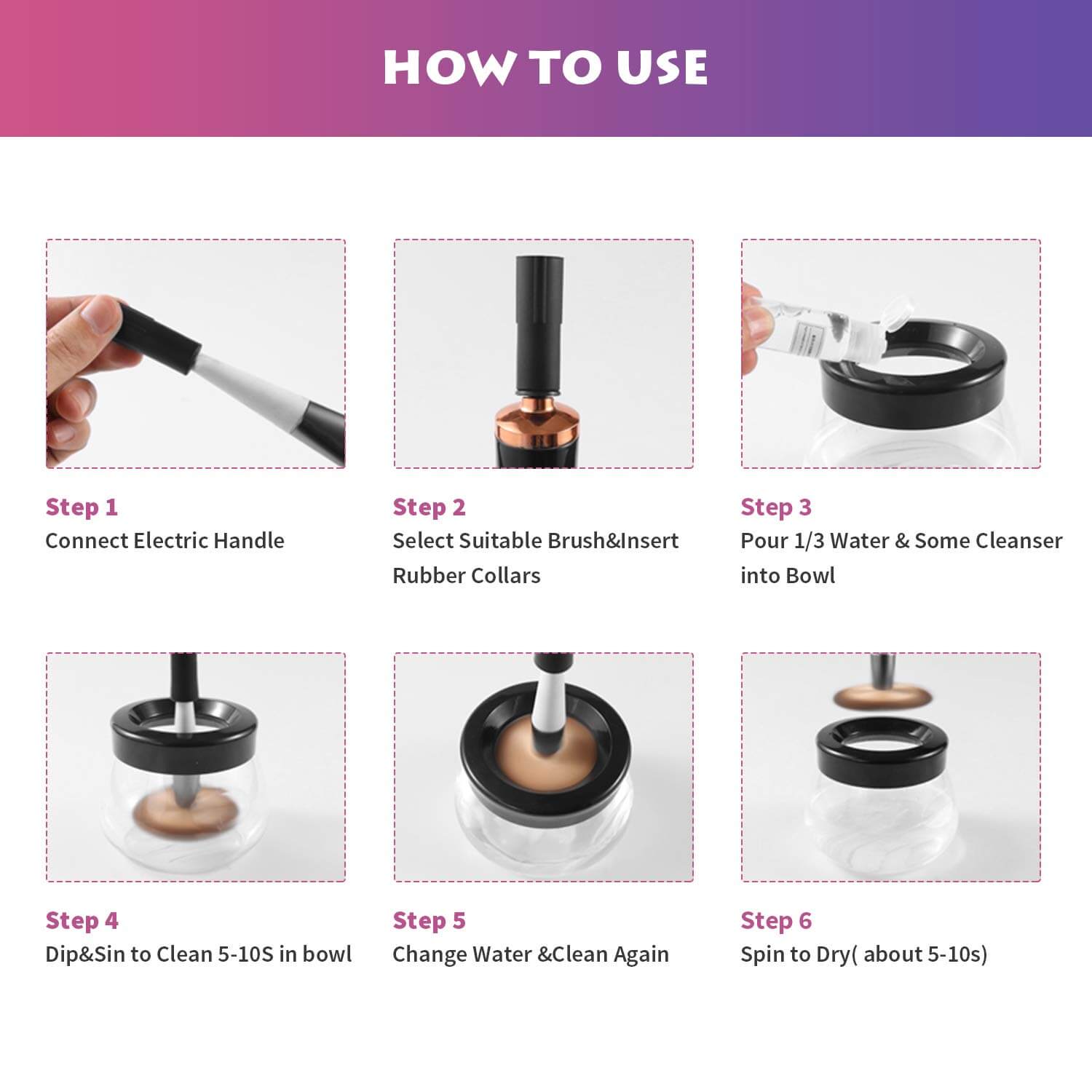 HOW TO USE

Step 1
Connect Electric Handle

Step 2
Select Suitable Brush&Insert Rubber Collars

Step 3
Pour 1/3 Water & Some Cleanser into Bowl

Step 4
Dip&Sin to Clean 5-10S in bowl

Step 5
Change Water &Clean Again

Step 6
Spin to Dry( about 5-10s)